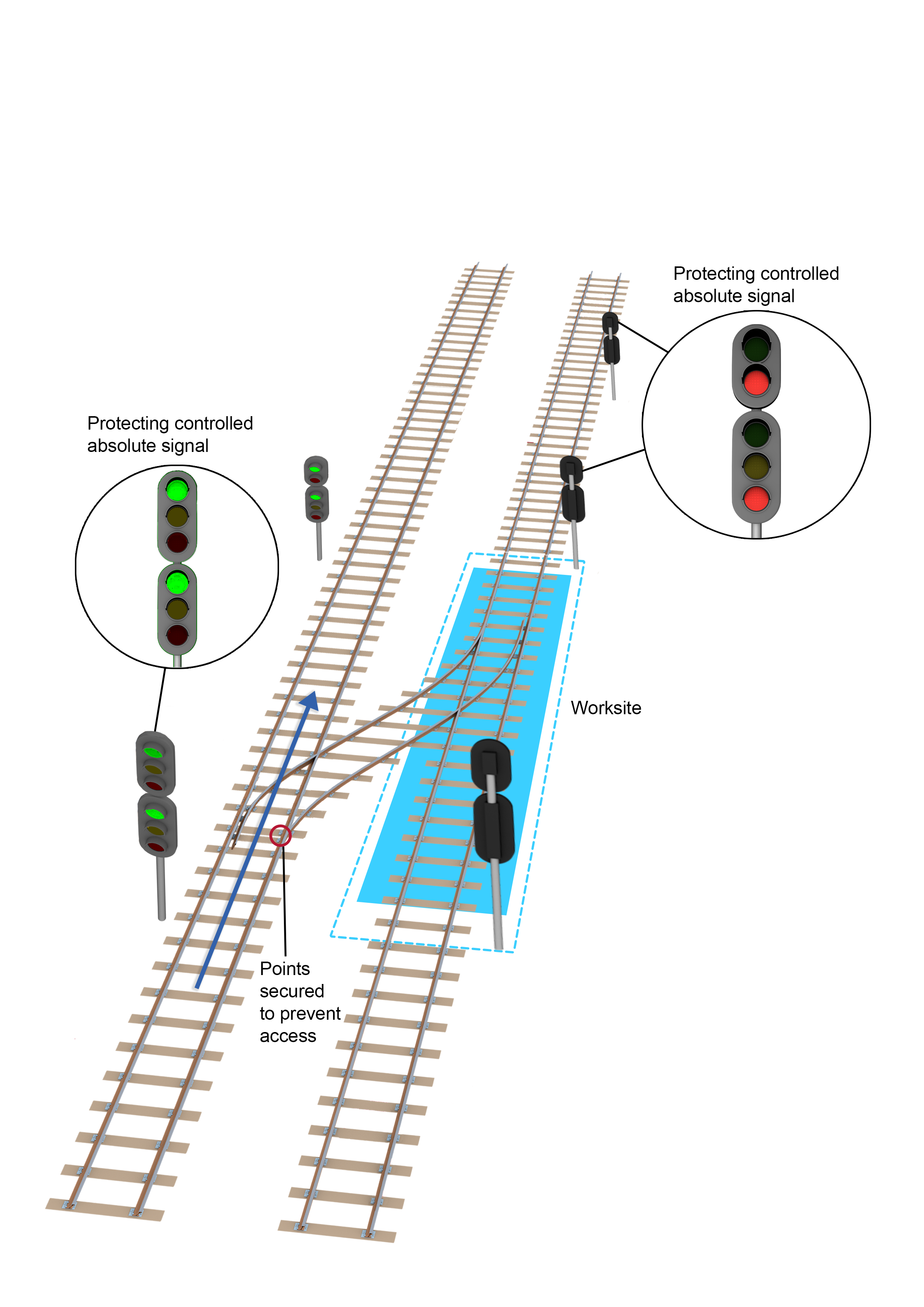 Protecting controlled absolute signal

Protecting controlled absolute signal

Worksite

Points secured to prevent access